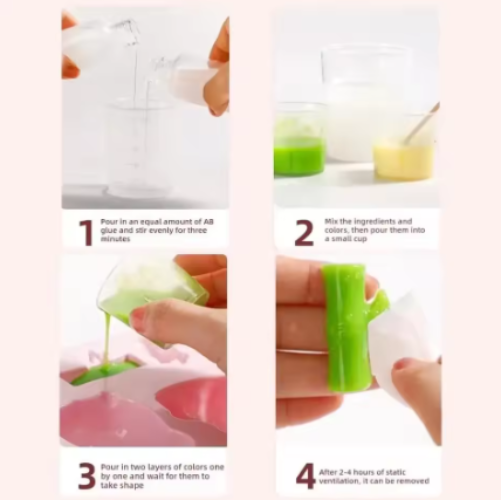 1 Pour in an equal amount of AB glue and stir evenly for three minutes

2 Mix the ingredients and colors, then pour them into a small cup

3 Pour in two layers of colors one by one and wait for them to take shape

4 After 2-4 hours of static ventilation, it can be removed